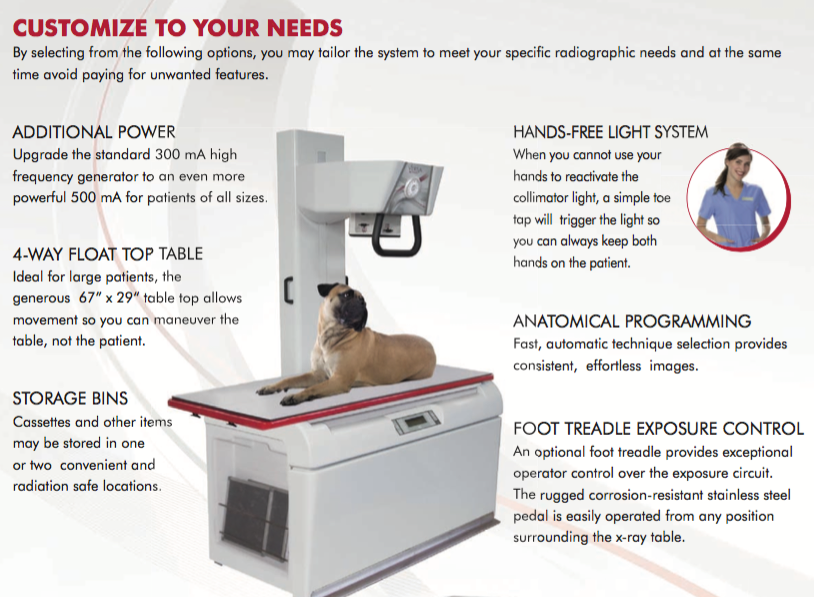 CUSTOMIZE TO YOUR NEEDS
By selecting from the following options, you may tailor the system to meet your specific radiographic needs and at the same time avoid paying for unwanted features.

ADDITIONAL POWER
Upgrade the standard 300 mA high frequency generator to an even more powerful 500 mA for patients of all sizes.

4-WAY FLOAT TOP TABLE
Ideal for large patients, the generous 67" x 29" table top allows movement so you can maneuver the table, not the patient.

STORAGE BINS
Cassettes and other items may be stored in one or two convenient and radiation safe locations.

HANDS-FREE LIGHT SYSTEM
When you cannot use your hands to reactivate the collimator light, a simple toe tap will trigger the light so you can always keep both hands on the patient.

ANATOMICAL PROGRAMMING
Fast, automatic technique selection provides consistent, effortless images.

FOOT TREADLE EXPOSURE CONTROL
An optional foot treadle provides exceptional operator control over the exposure circuit. The rugged corrosion-resistant stainless steel pedal is easily operated from any position surrounding the x-ray table.